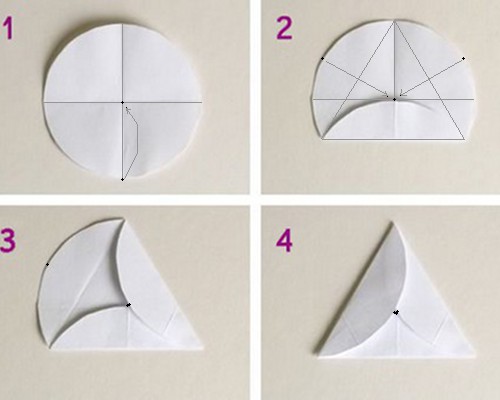 1

2

3

4